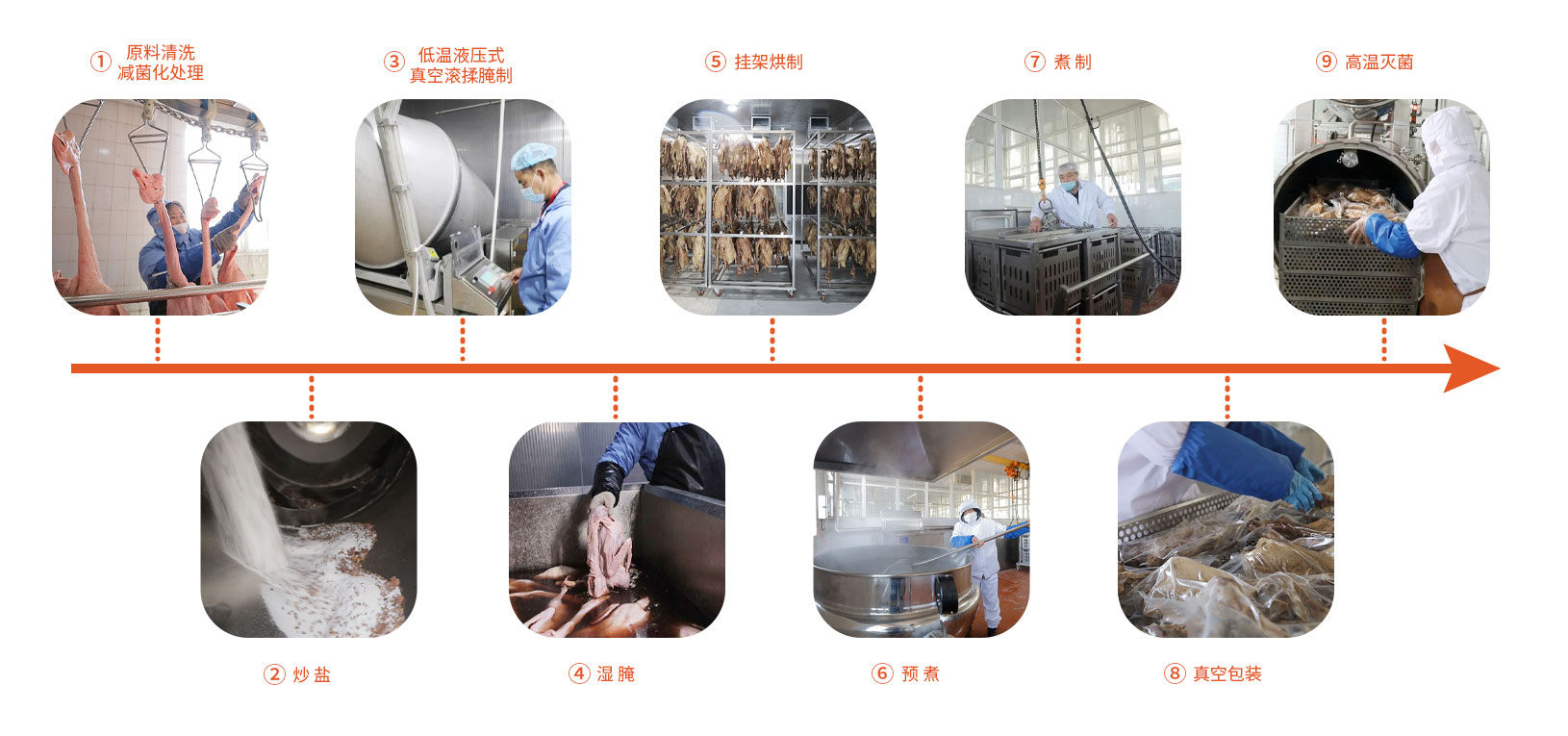 ① 原料清洗 减菌化处理

③ 低温液压式 真空滚揉腌制

⑤ 挂架烘制

⑦ 煮制

⑨ 高温灭菌

② 炒盐

④ 湿腌

⑥ 预煮

⑧ 真空包装