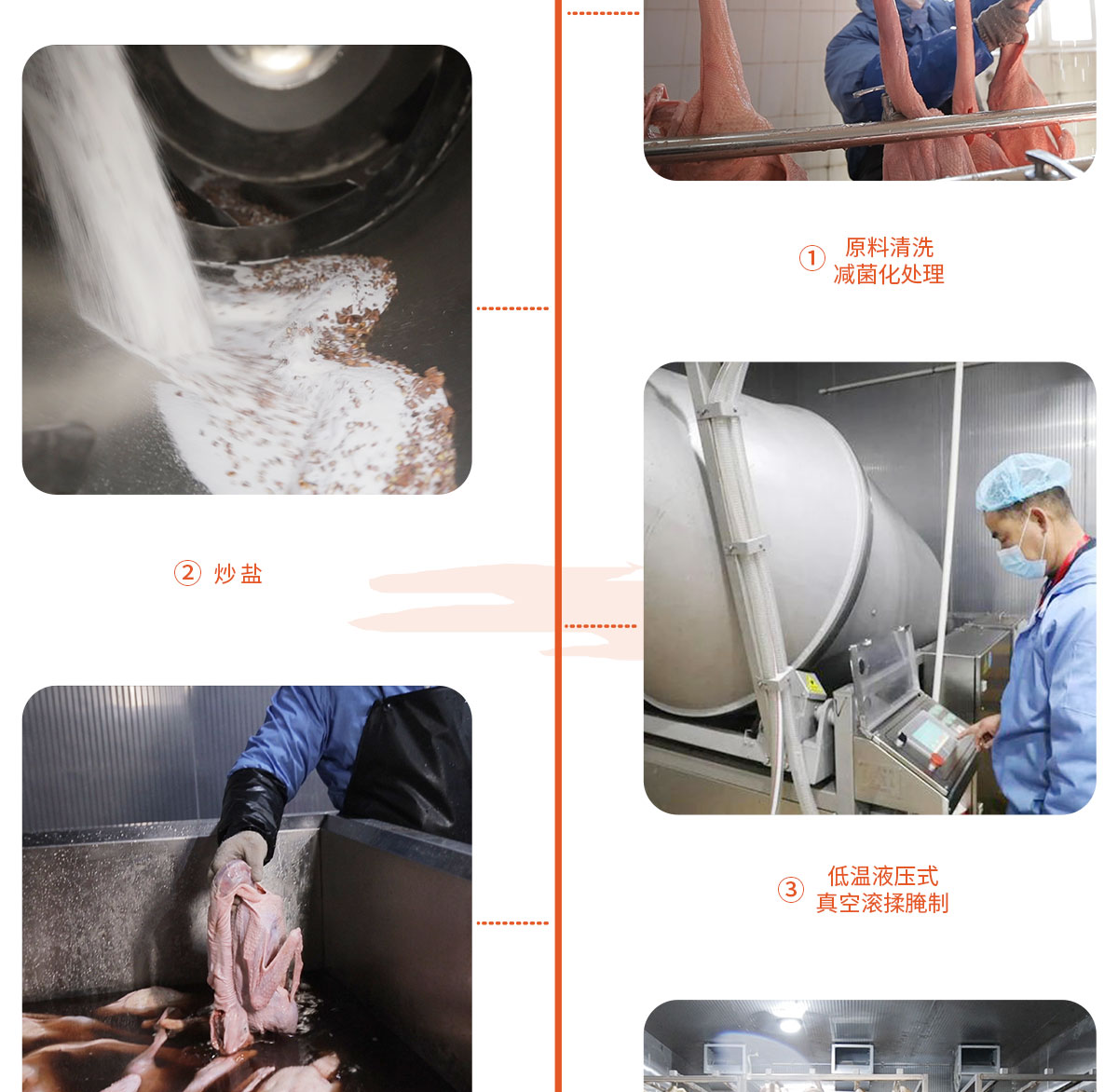 ① 原料清洗
减菌化处理

② 炒盐

③ 低温液压式
真空滚揉腌制